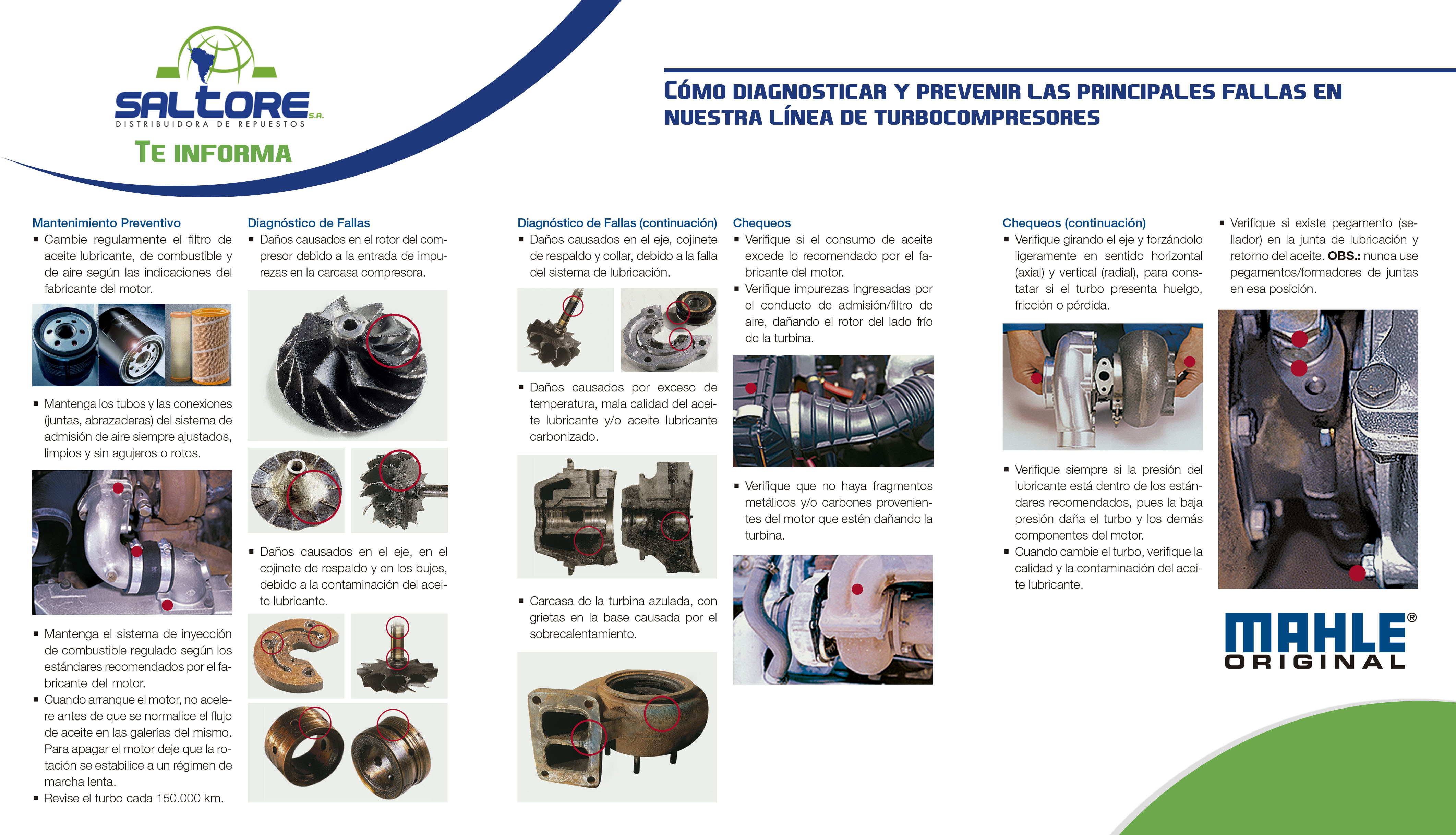 SALTORE S.A.
DISTRIBUIDORA DE REPUESTOS
TE INFORMA

CÓMO DIAGNOSTICAR Y PREVENIR LAS PRINCIPALES FALLAS EN NUESTRA LÍNEA DE TURBOCOMPRESORES

Mantenimiento Preventivo
▪ Cambie regularmente el filtro de aceite lubricante, de combustible y de aire según las indicaciones del fabricante del motor.

▪ Mantenga los tubos y las conexiones (juntas, abrazaderas) del sistema de admisión de aire siempre ajustados, limpios y sin agujeros o rotos.

▪ Mantenga el sistema de inyección de combustible regulado según los estándares recomendados por el fabricante del motor.
▪ Cuando arranque el motor, no acelere antes de que se normalice el flujo de aceite en las galerías del mismo. Para apagar el motor deje que la rotación se estabilice a un régimen de marcha lenta.
▪ Revise el turbo cada 150.000 km.

Diagnóstico de Fallas
▪ Daños causados en el rotor del compresor debido a la entrada de impurezas en la carcasa compresora.

▪ Daños causados en el eje, en el cojinete de respaldo y en los bujes, debido a la contaminación del aceite lubricante.

Diagnóstico de Fallas (continuación)
▪ Daños causados en el eje, cojinete de respaldo y collar, debido a la falla del sistema de lubricación.

▪ Daños causados por exceso de temperatura, mala calidad del aceite lubricante y/o aceite lubricante carbonizado.

▪ Carcasa de la turbina azulada, con grietas en la base causada por el sobrecalentamiento.

Chequeos
▪ Verifique si el consumo de aceite excede lo recomendado por el fabricante del motor.
▪ Verifique impurezas ingresadas por el conducto de admisión/filtro de aire, dañando el rotor del lado frío de la turbina.

▪ Verifique que no haya fragmentos metálicos y/o carbones provenientes del motor que estén dañando la turbina.

Chequeos (continuación)
▪ Verifique girando el eje y forzándolo ligeramente en sentido horizontal (axial) y vertical (radial), para constatar si el turbo presenta huelgo, fricción o pérdida.

▪ Verifique siempre si la presión del lubricante está dentro de los estándares recomendados, pues la baja presión daña el turbo y los demás componentes del motor.
▪ Cuando cambie el turbo, verifique la calidad y la contaminación del aceite lubricante.

▪ Verifique si existe pegamento (sellador) en la junta de lubricación y retorno del aceite. OBS.: nunca use pegamentos/formadores de juntas en esa posición.

MAHLE®
ORIGINAL